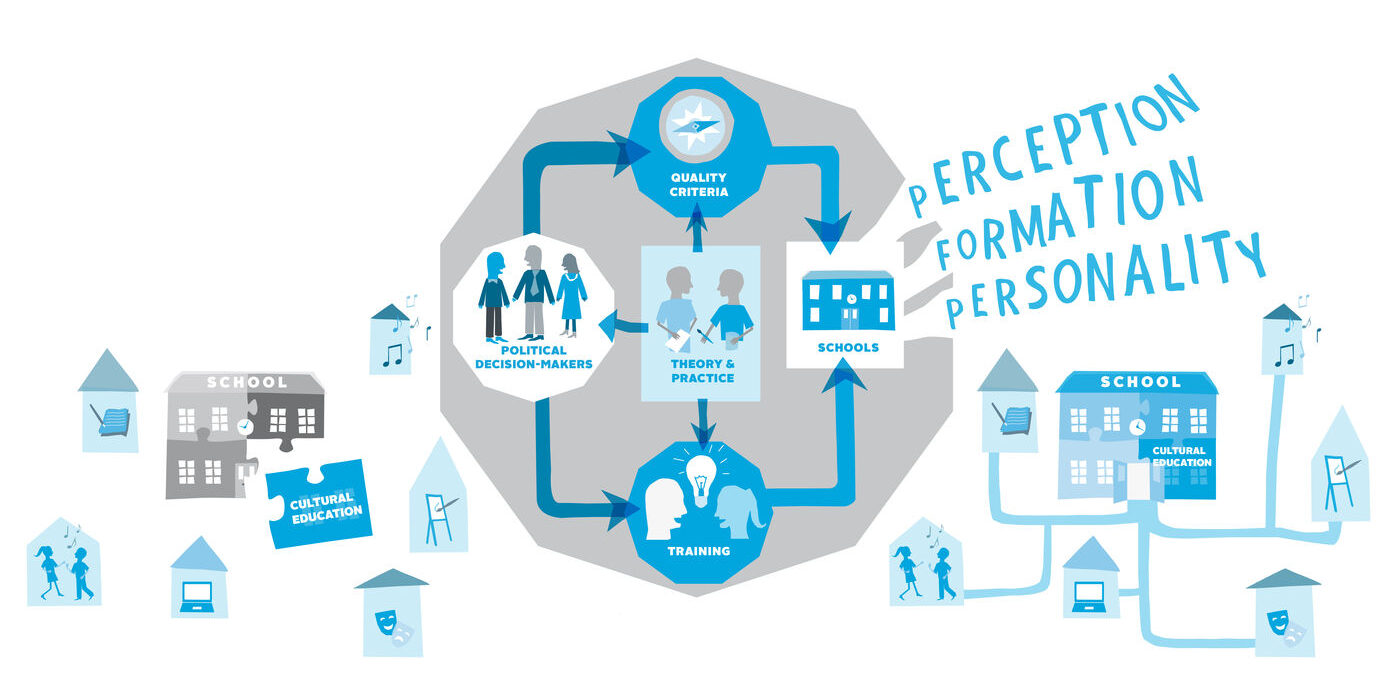 SCHOOL

CULTURAL EDUCATION

QUALITY CRITERIA

POLITICAL DECISION-MAKERS

THEORY & PRACTICE

SCHOOLS

TRAINING

PERCEPTION
FORMATION
PERSONALITY

SCHOOL

CULTURAL EDUCATION